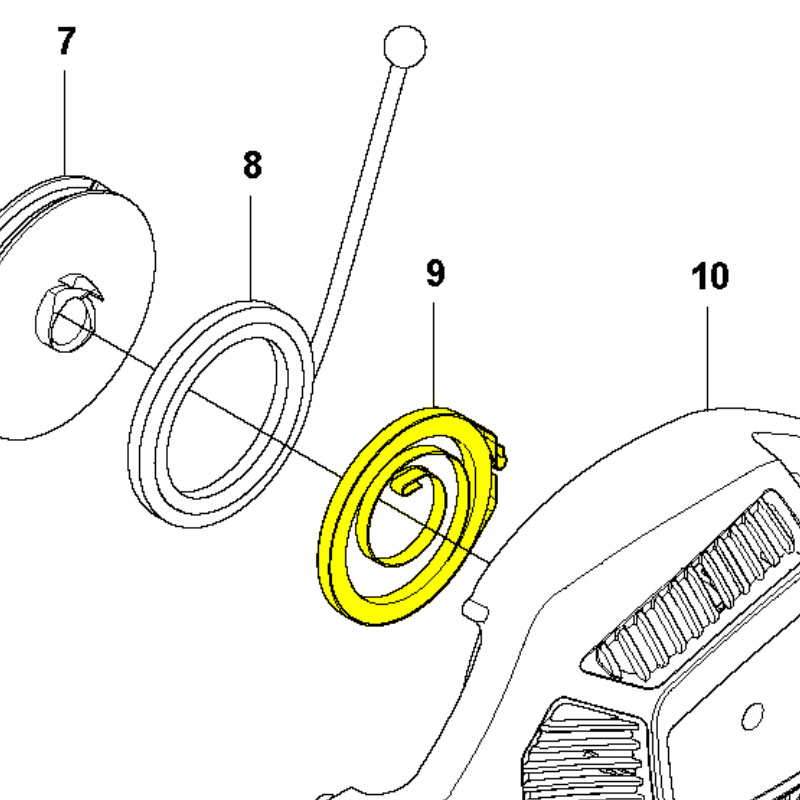 7

8

9

10