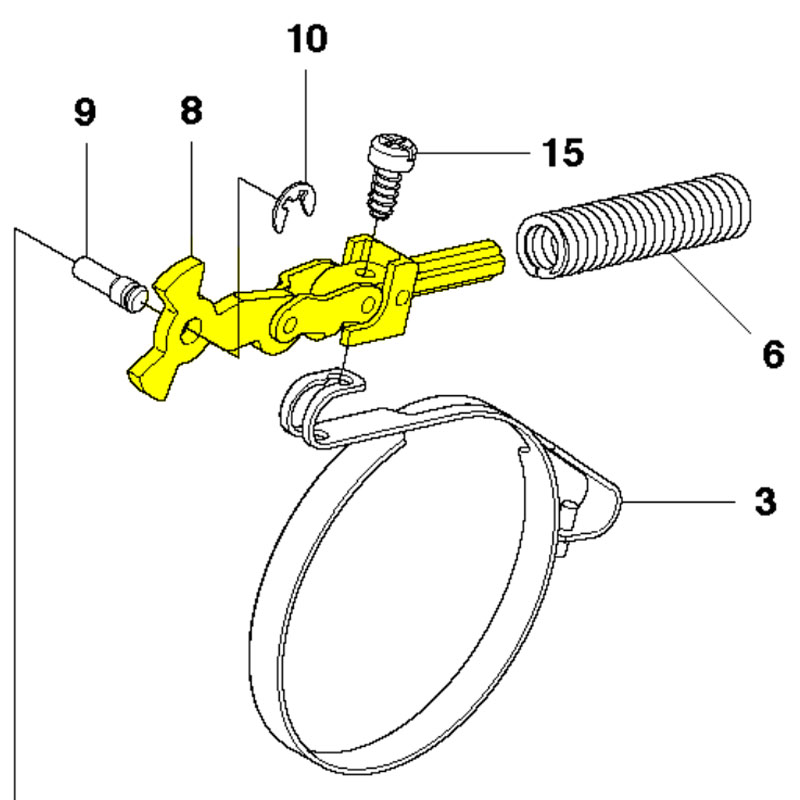 10

9

8

15

6

3