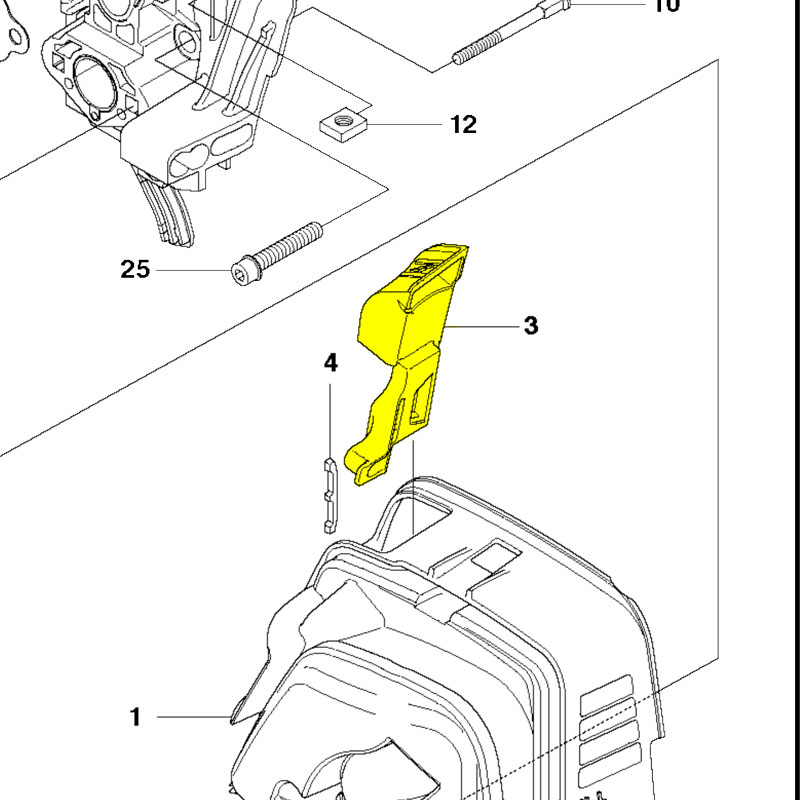 10
12
25
3
4
1